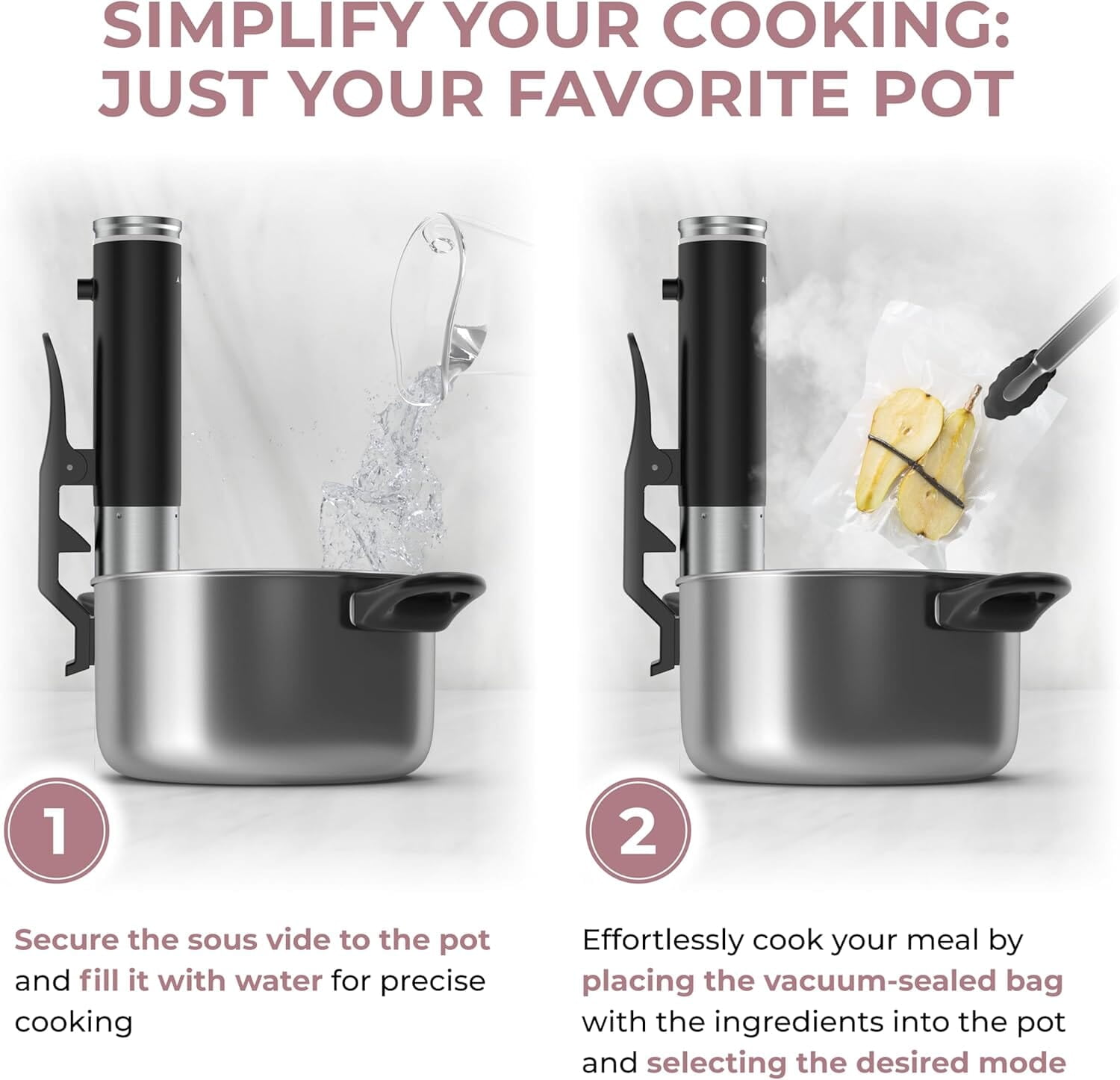 SIMPLIFY YOUR COOKING: JUST YOUR FAVORITE POT

1

Secure the sous vide to the pot and fill it with water for precise cooking

2

Effortlessly cook your meal by placing the vacuum-sealed bag with the ingredients into the pot and selecting the desired mode