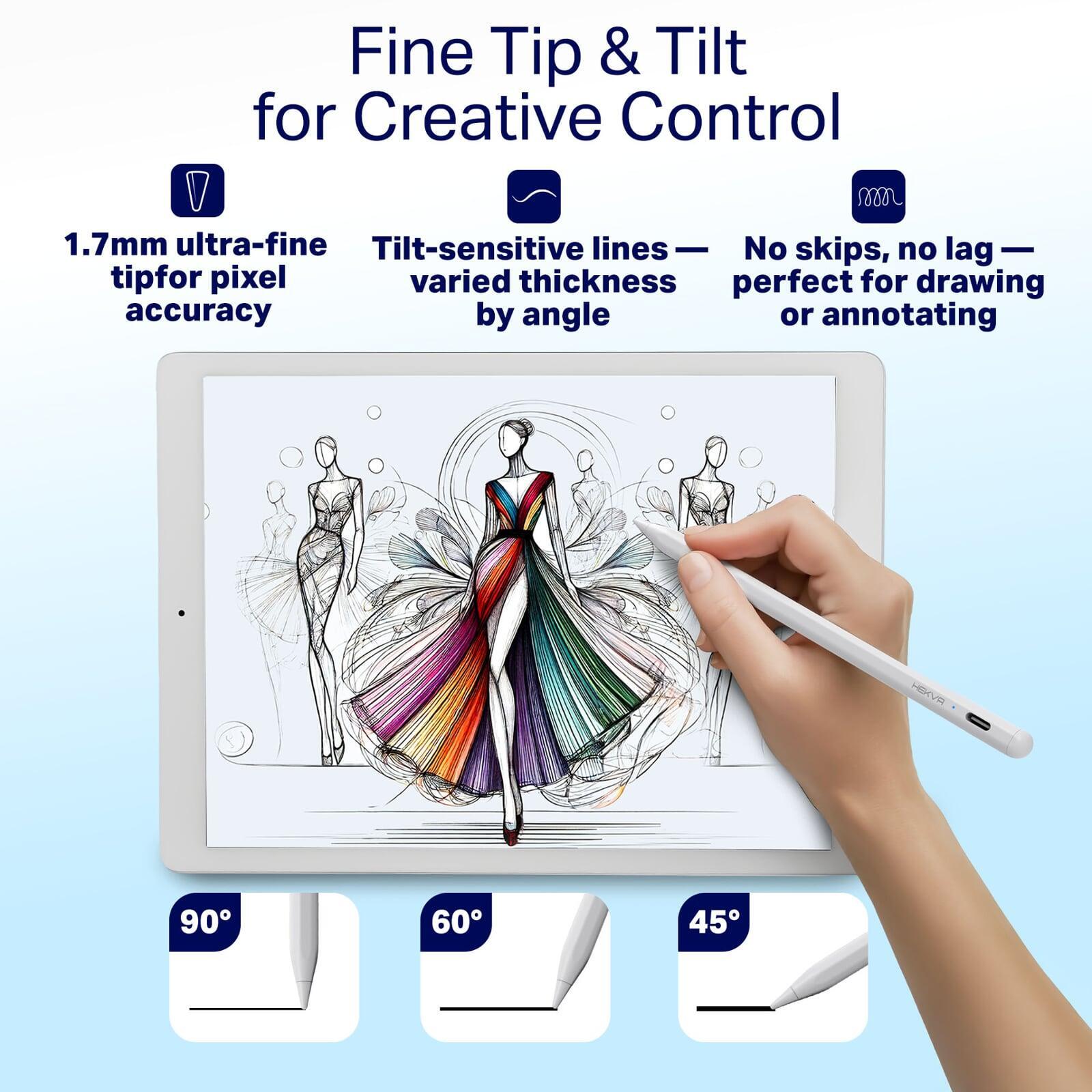 Fine Tip & Tilt for Creative Control

1.7mm ultra-fine tipfor pixel accuracy

Tilt-sensitive lines — varied thickness by angle

No skips, no lag — perfect for drawing or annotating

HEKVA

90°

60°

45°